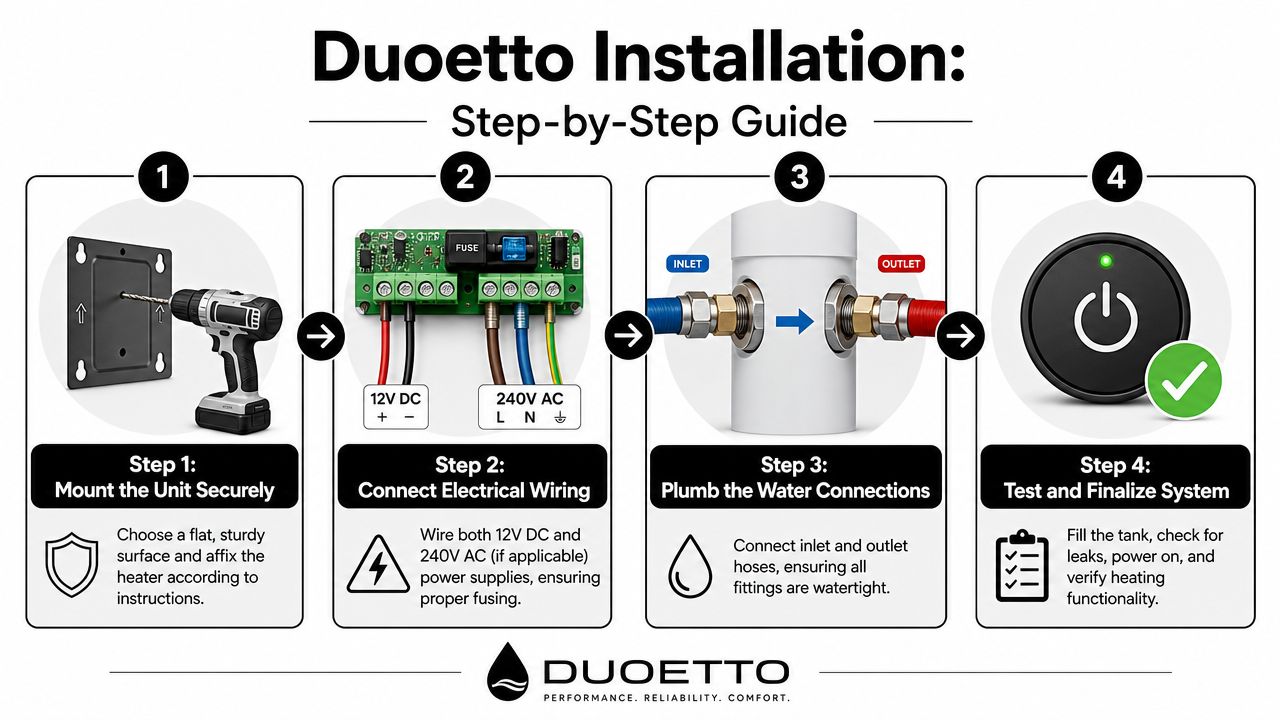 Duoetto Installation:
Step-by-Step Guide

1

Step 1:
Mount the Unit Securely

Choose a flat, sturdy surface and affix the heater according to instructions.

2

FUSE

12V DC
+ −

240V AC
L N ⏚

Step 2:
Connect Electrical Wiring

Wire both 12V DC and 240V AC (if applicable) power supplies, ensuring proper fusing.

3

INLET

OUTLET

Step 3:
Plumb the Water Connections

Connect inlet and outlet hoses, ensuring all fittings are watertight.

4

Step 4:
Test and Finalize System

Fill the tank, check for leaks, power on, and verify heating functionality.

DUOETTO
PERFORMANCE. RELIABILITY. COMFORT.