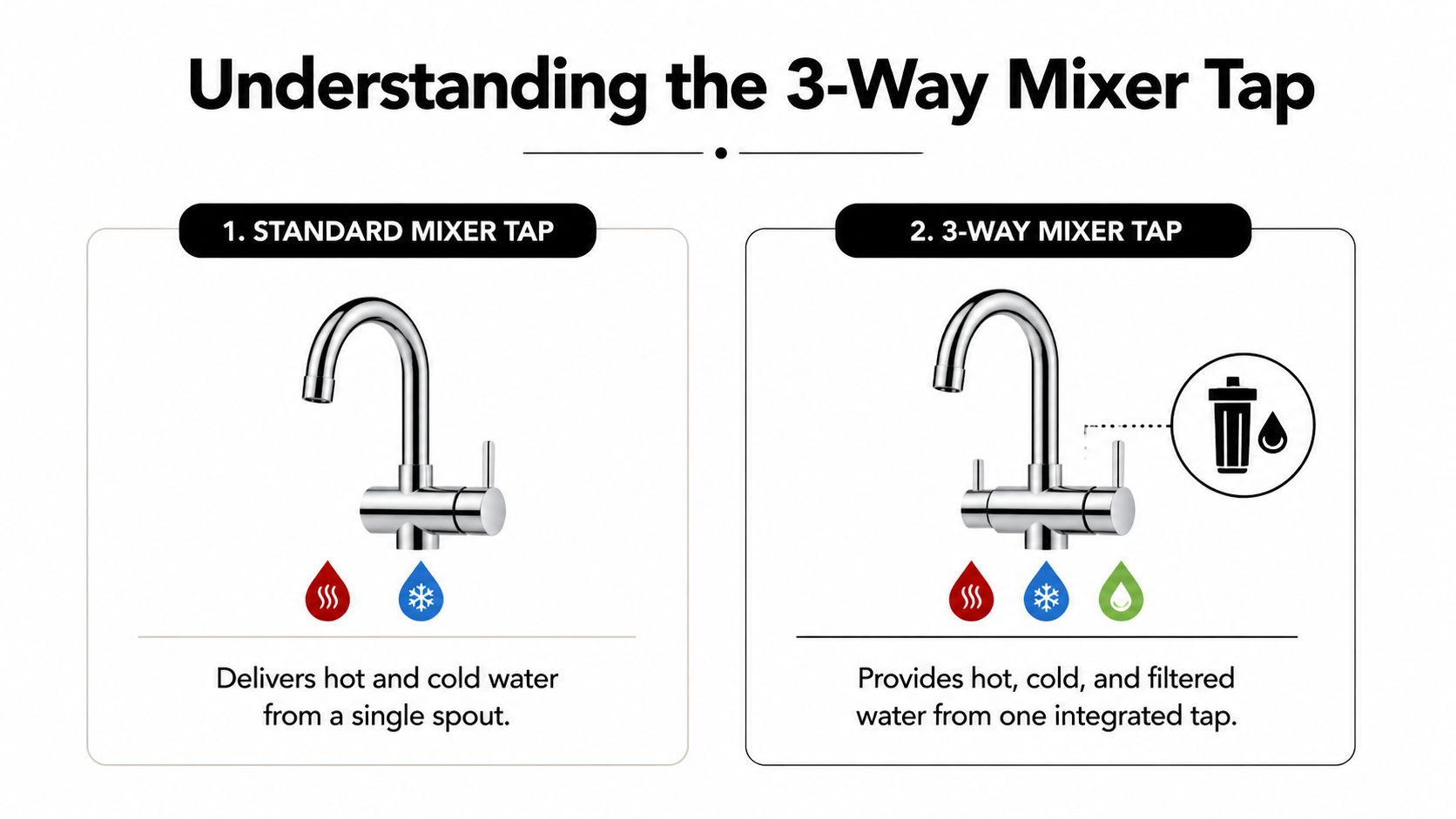 Understanding the 3-Way Mixer Tap

1. STANDARD MIXER TAP

Delivers hot and cold water from a single spout.

2. 3-WAY MIXER TAP

Provides hot, cold, and filtered water from one integrated tap.