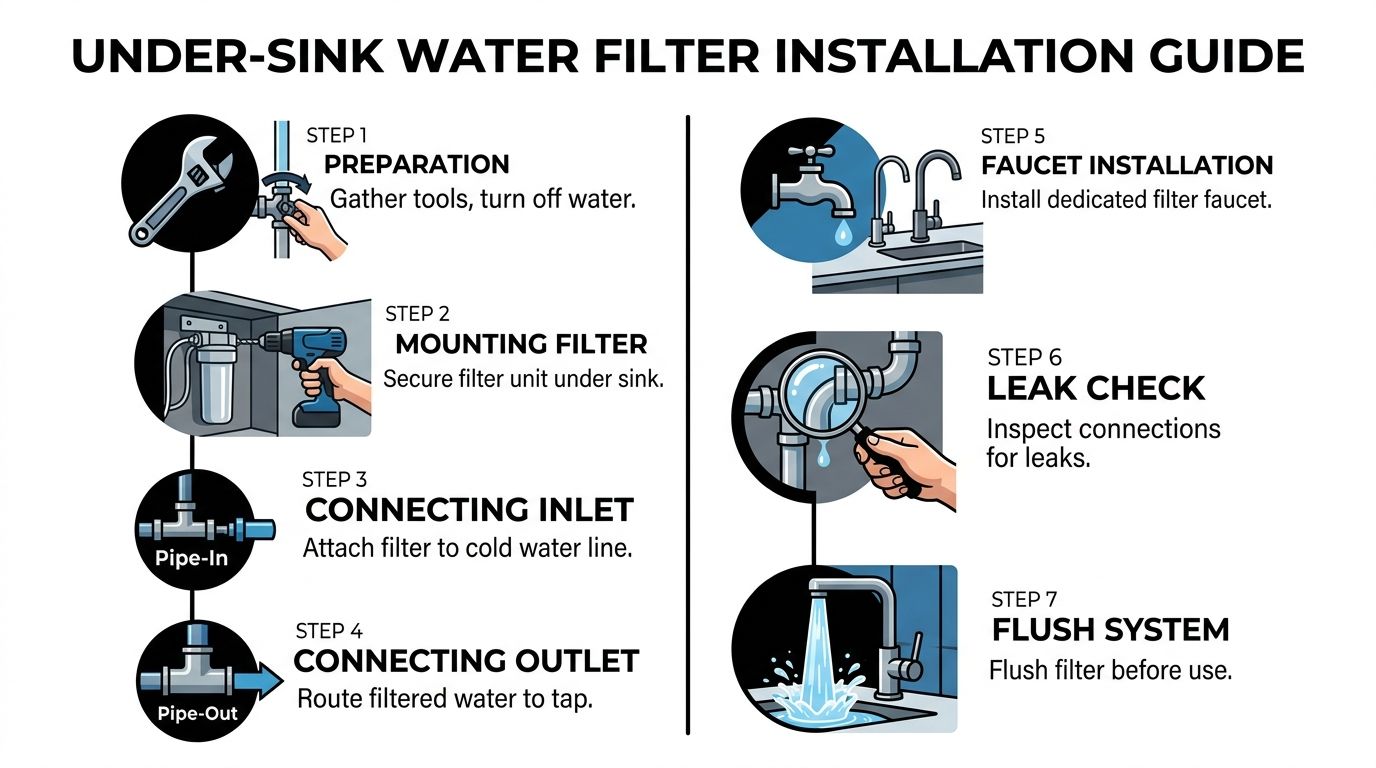 UNDER-SINK WATER FILTER INSTALLATION GUIDE

STEP 1
PREPARATION
Gather tools, turn off water.

STEP 2
MOUNTING FILTER
Secure filter unit under sink.

Pipe-In
STEP 3
CONNECTING INLET
Attach filter to cold water line.

Pipe-Out
STEP 4
CONNECTING OUTLET
Route filtered water to tap.

STEP 5
FAUCET INSTALLATION
Install dedicated filter faucet.

STEP 6
LEAK CHECK
Inspect connections for leaks.

STEP 7
FLUSH SYSTEM
Flush filter before use.