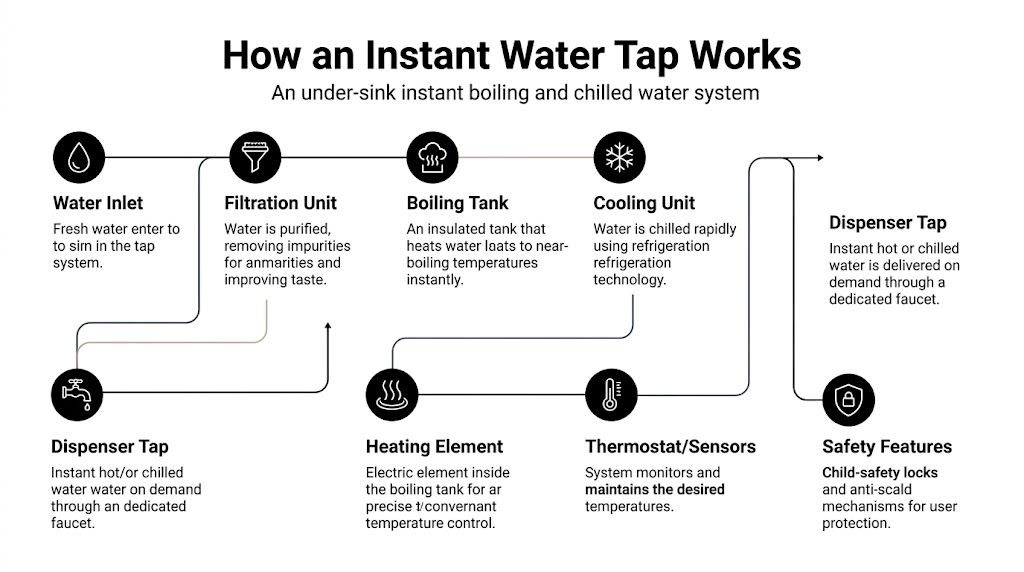 How an Instant Water Tap Works

An under-sink instant boiling and chilled water system

Water Inlet

Fresh water enter to to sim in the tap system.

Filtration Unit

Water is purified, removing impurities for anmarities and improving taste.

Boiling Tank

An insulated tank that heats water loats to near-boiling temperatures instantly.

Cooling Unit

Water is chilled rapidly using refrigeration refrigeration technology.

Dispenser Tap

Instant hot or chilled water is delivered on demand through a dedicated faucet.

Dispenser Tap

Instant hot/or chilled water water on demand through an dedicated faucet.

Heating Element

Electric element inside the boiling tank for ar precise t/convernant temperature control.

Thermostat/Sensors

System monitors and maintains the desired temperatures.

Safety Features

Child-safety locks and anti-scald mechanisms for user protection.