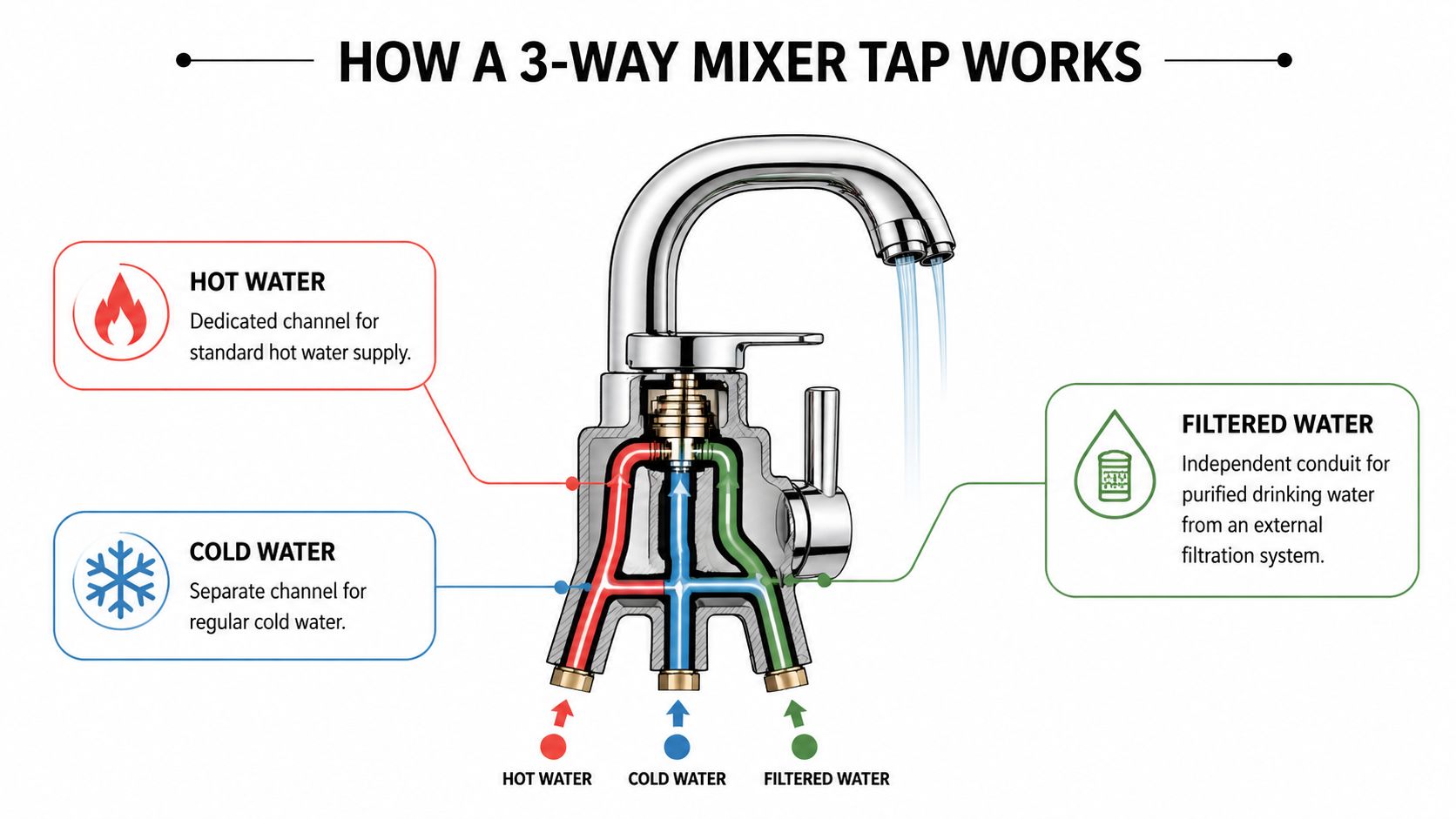 HOW A 3-WAY MIXER TAP WORKS

HOT WATER
Dedicated channel for standard hot water supply.

COLD WATER
Separate channel for regular cold water.

FILTERED WATER
Independent conduit for purified drinking water from an external filtration system.

HOT WATER
COLD WATER
FILTERED WATER