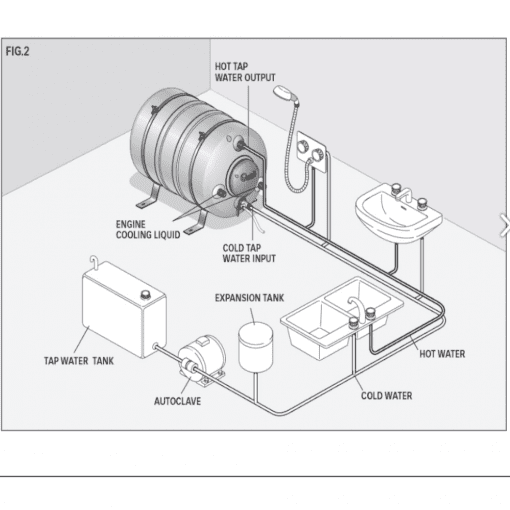 FIG.2

HOT TAP WATER OUTPUT

ENGINE COOLING LIQUID

COLD TAP WATER INPUT

EXPANSION TANK

TAP WATER TANK

AUTOCLAVE

HOT WATER

COLD WATER